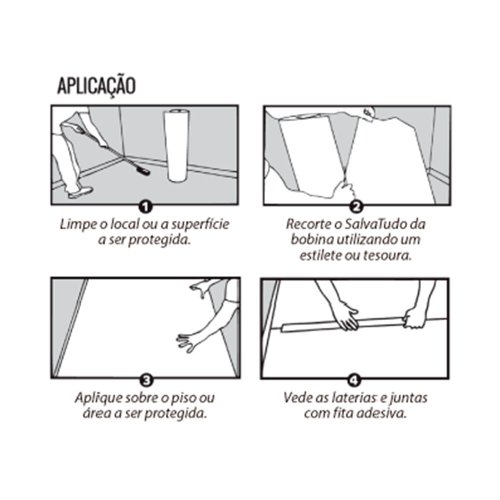 APLICAÇÃO

1
Limpe o local ou a superfície a ser protegida.

2
Recorte o SalvaTudo da bobina utilizando um estilete ou tesoura.

3
Aplique sobre o piso ou área a ser protegida.

4
Vede as laterias e juntas com fita adesiva.