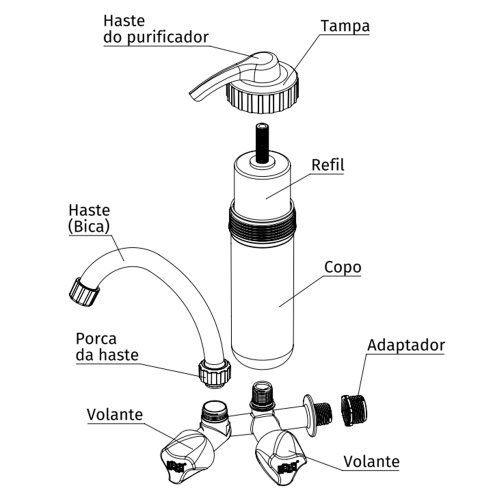 Haste do purificador

Tampa

Refil

Haste (Bica)

Copo

Porca da haste

Adaptador

Volante

Volante