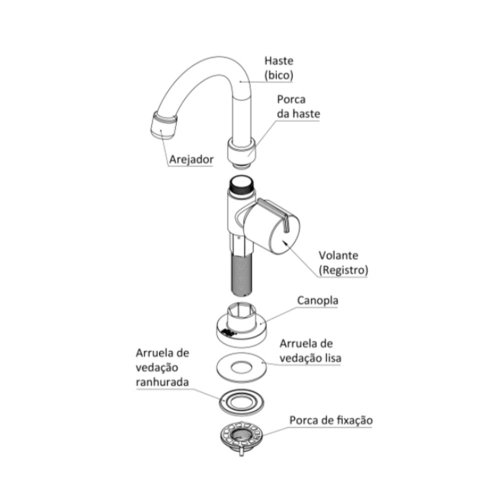 Haste
(bico)

Porca
da haste

Arejador

Volante
(Registro)

Canopla

Arruela de
vedação lisa

Arruela de
vedação
ranhurada

Porca de fixação